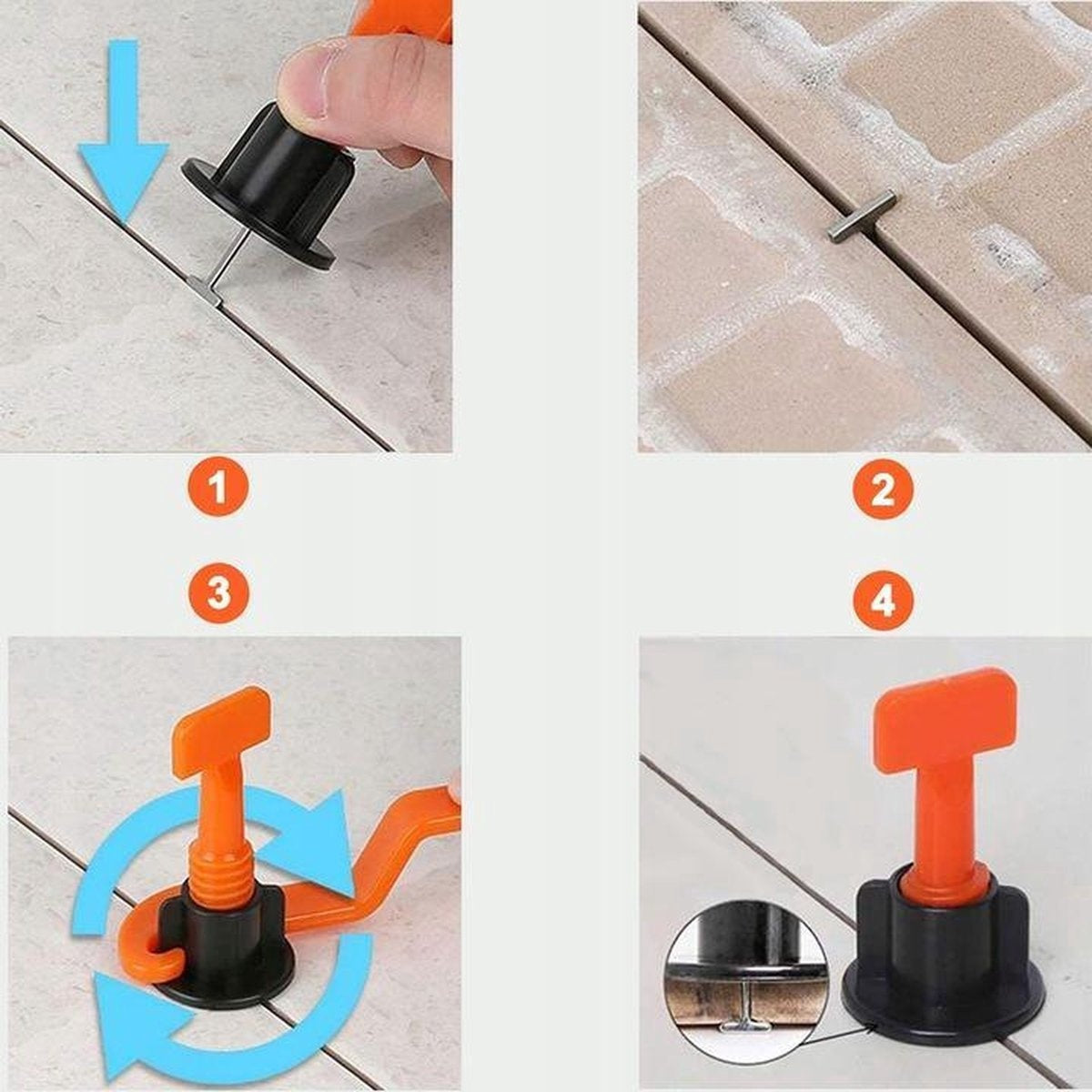 1

2

3

4