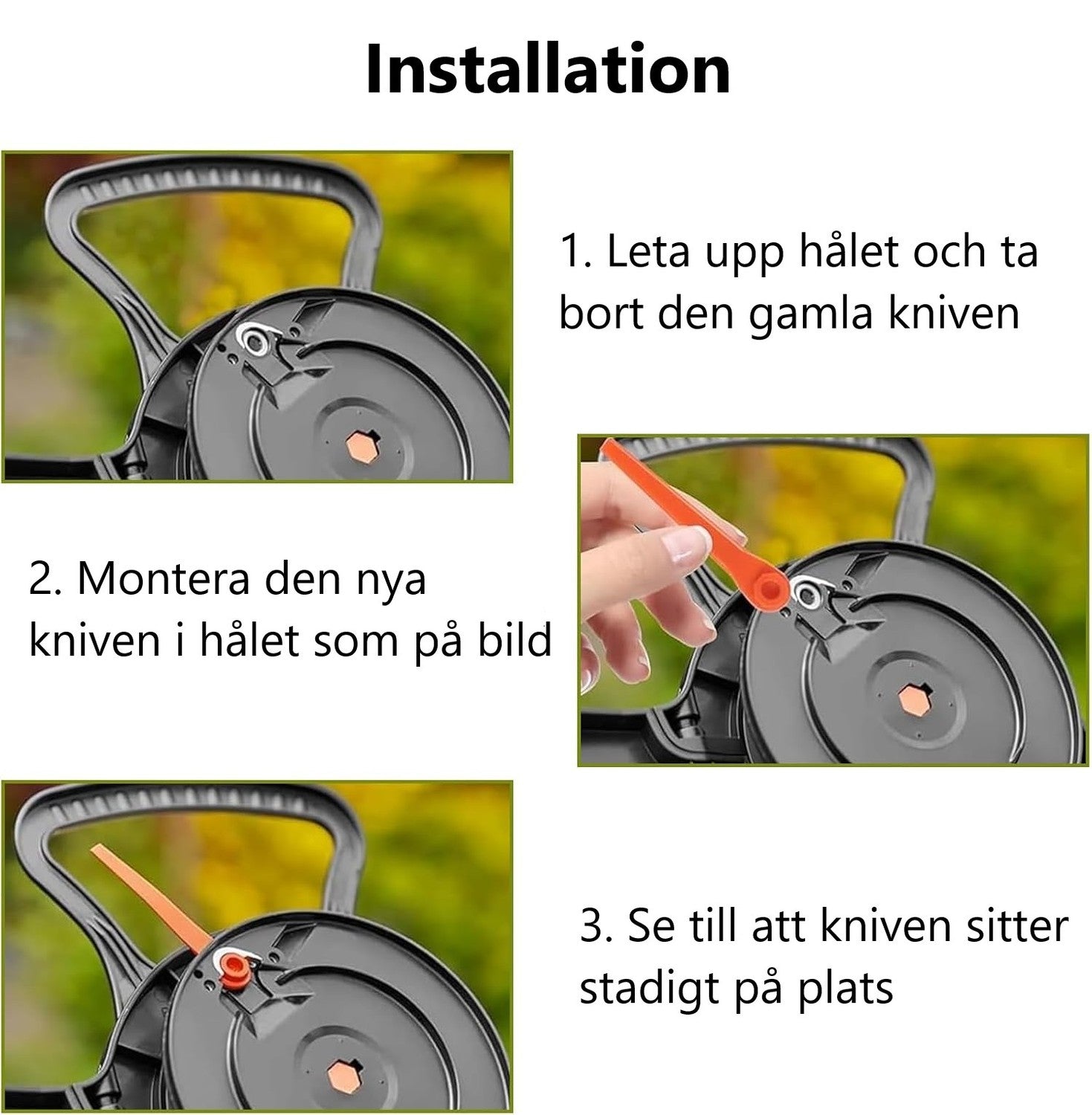 Installation

1. Leta upp hålet och ta bort den gamla kniven

2. Montera den nya kniven i hålet som på bild

3. Se till att kniven sitter stadigt på plats