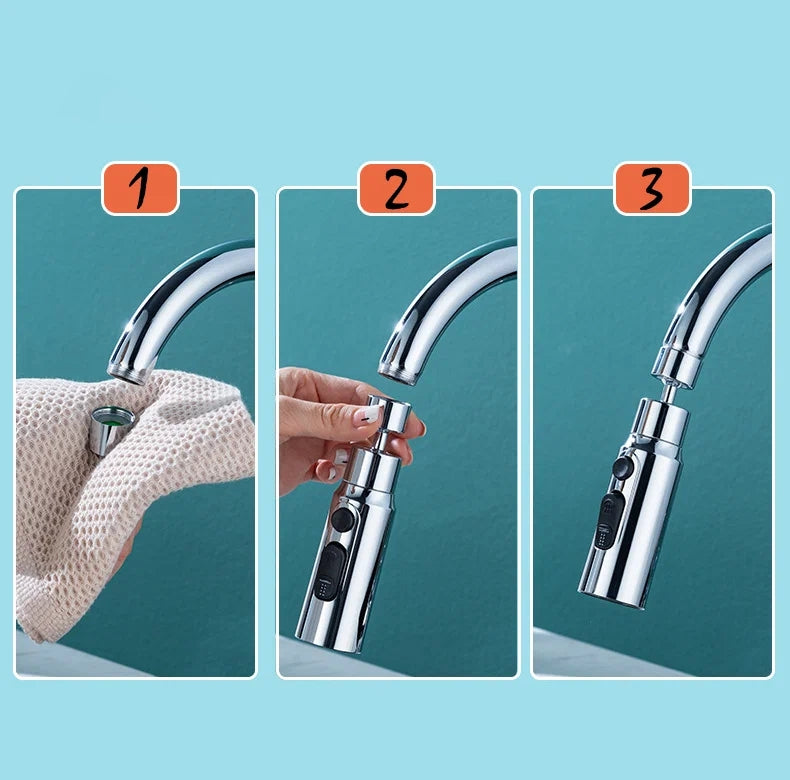 1

2

3