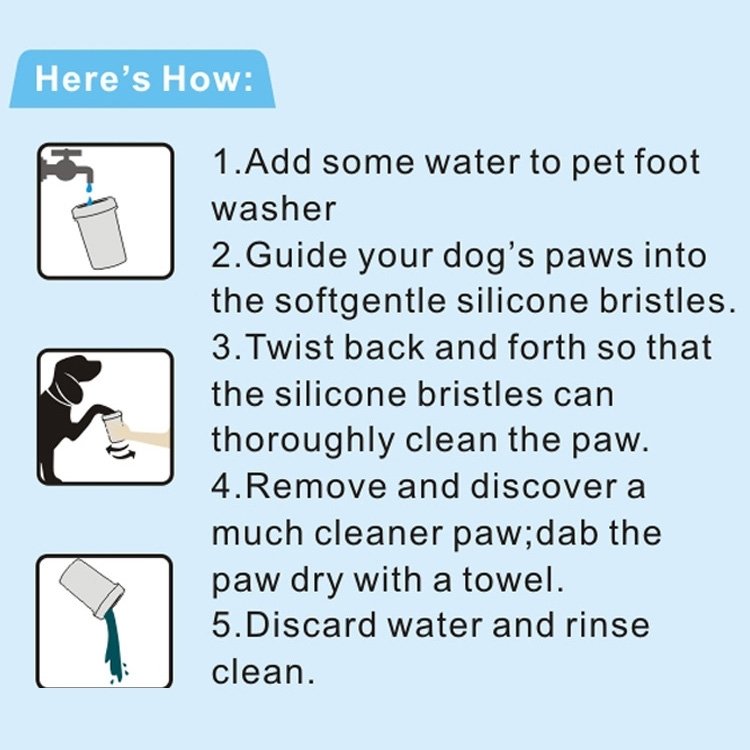 Here's How:

1.Add some water to pet foot washer
2.Guide your dog's paws into the softgentle silicone bristles.
3.Twist back and forth so that the silicone bristles can thoroughly clean the paw.
4.Remove and discover a much cleaner paw;dab the paw dry with a towel.
5.Discard water and rinse clean.