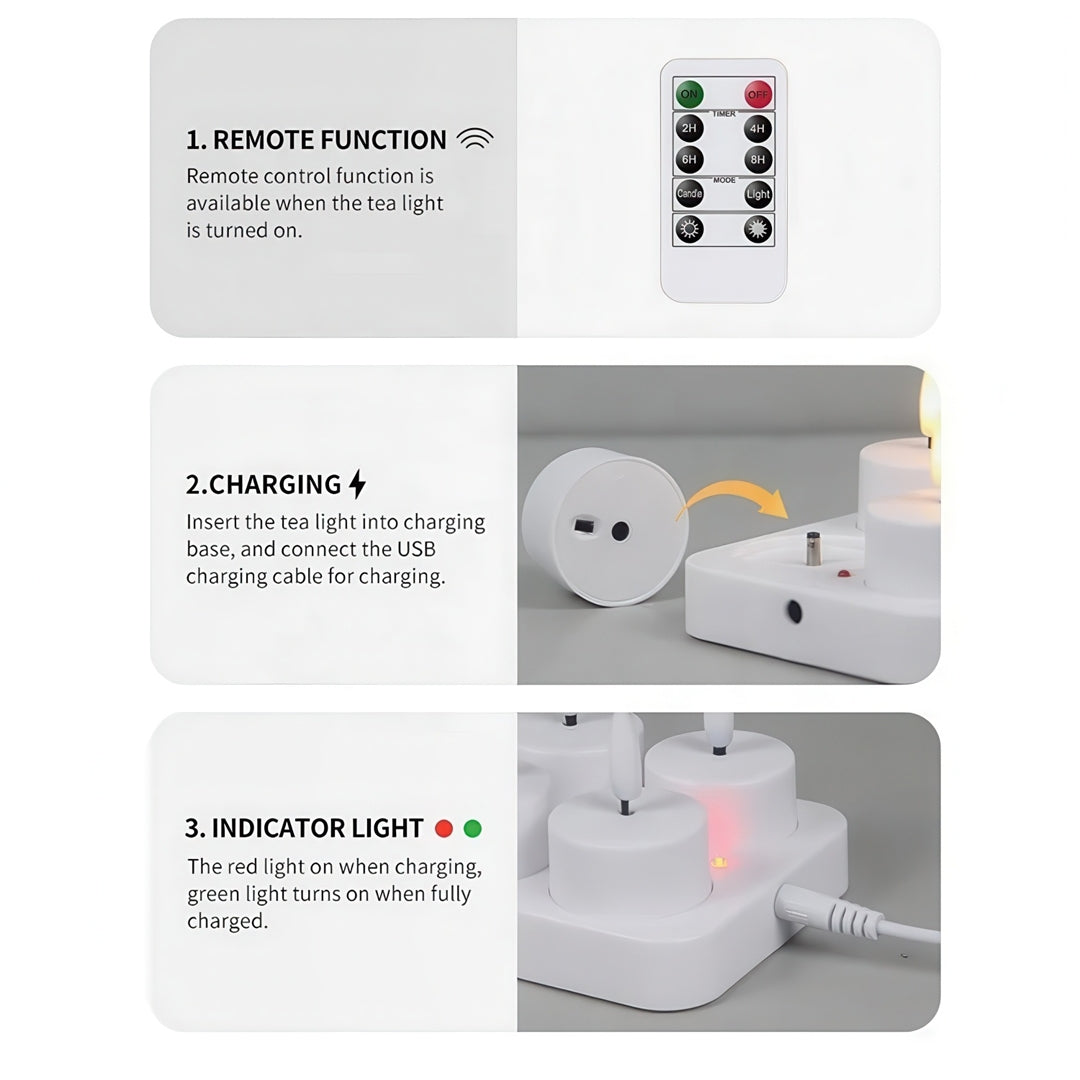 1. REMOTE FUNCTION

Remote control function is available when the tea light is turned on.

ON OFF
TIMER
2H 4H
6H 8H
MODE
Candle Light

2.CHARGING

Insert the tea light into charging base, and connect the USB charging cable for charging.

3. INDICATOR LIGHT

The red light on when charging, green light turns on when fully charged.