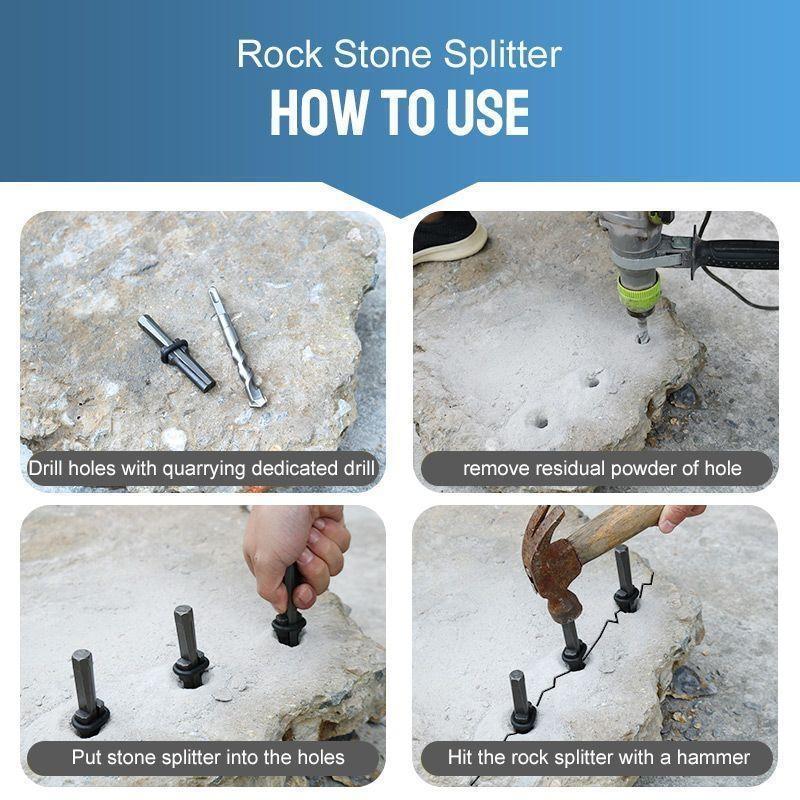 Rock Stone Splitter
HOW TO USE

Drill holes with quarrying dedicated drill

remove residual powder of hole

Put stone splitter into the holes

Hit the rock splitter with a hammer