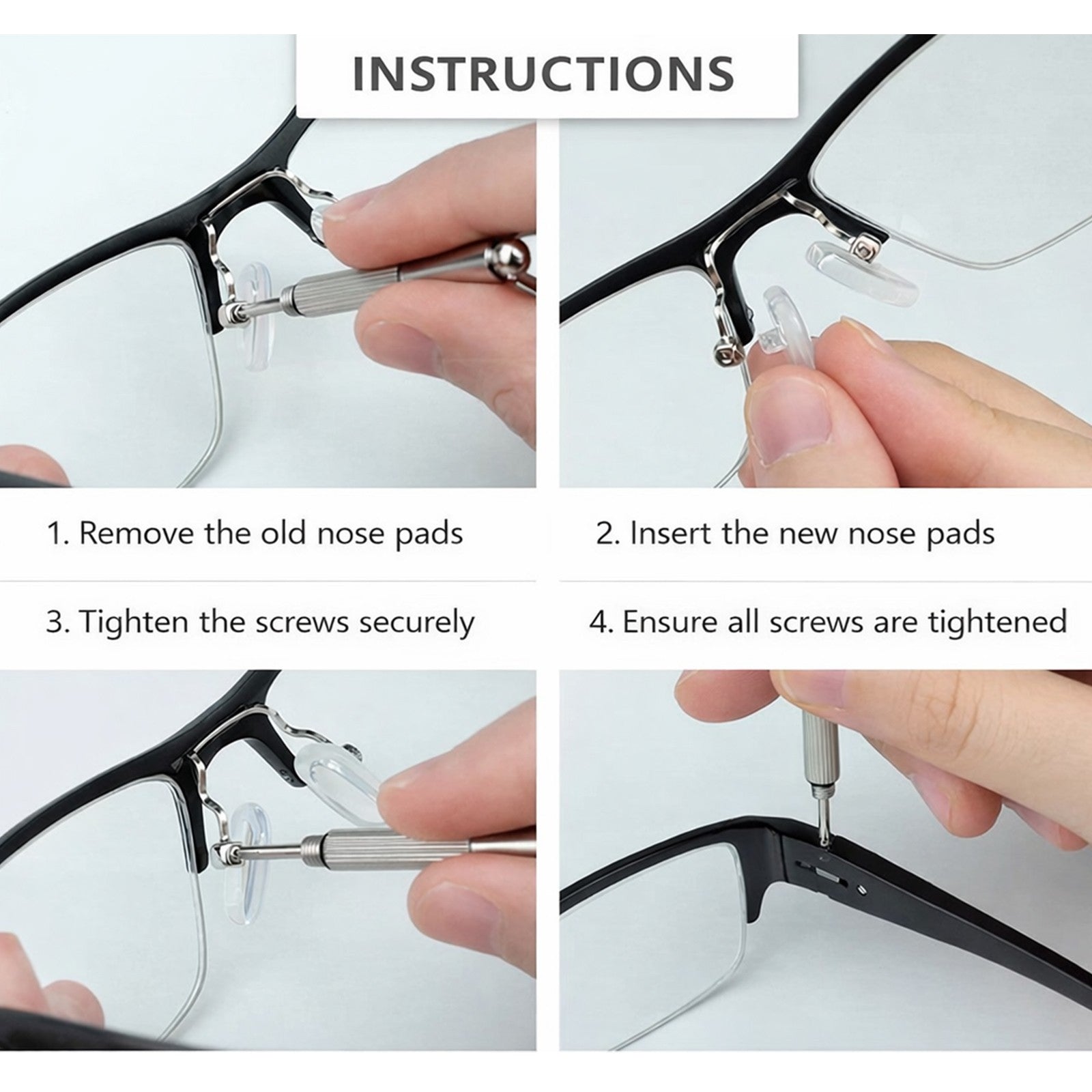 INSTRUCTIONS

1. Remove the old nose pads

2. Insert the new nose pads

3. Tighten the screws securely

4. Ensure all screws are tightened