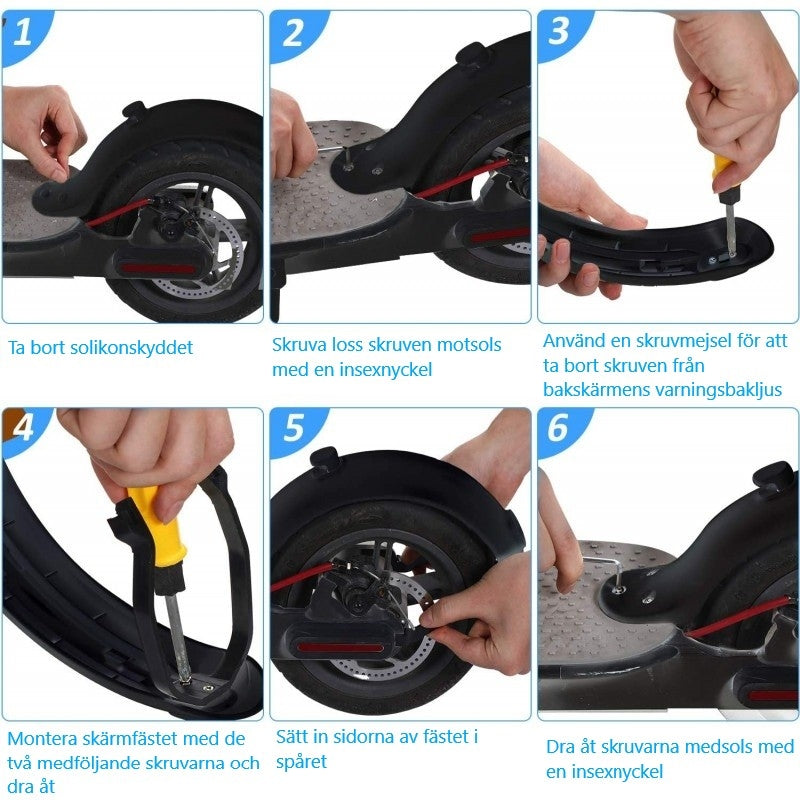 1

Ta bort solikonskyddet

2

Skruva loss skruven motsols med en insexnyckel

3

Använd en skruvmejsel för att ta bort skruven från bakskärmens varningsbakljus

4

Montera skärmfästet med de två medföljande skruvarna och dra åt

5

Sätt in sidorna av fästet i spåret

6

Dra åt skruvarna medsols med en insexnyckel