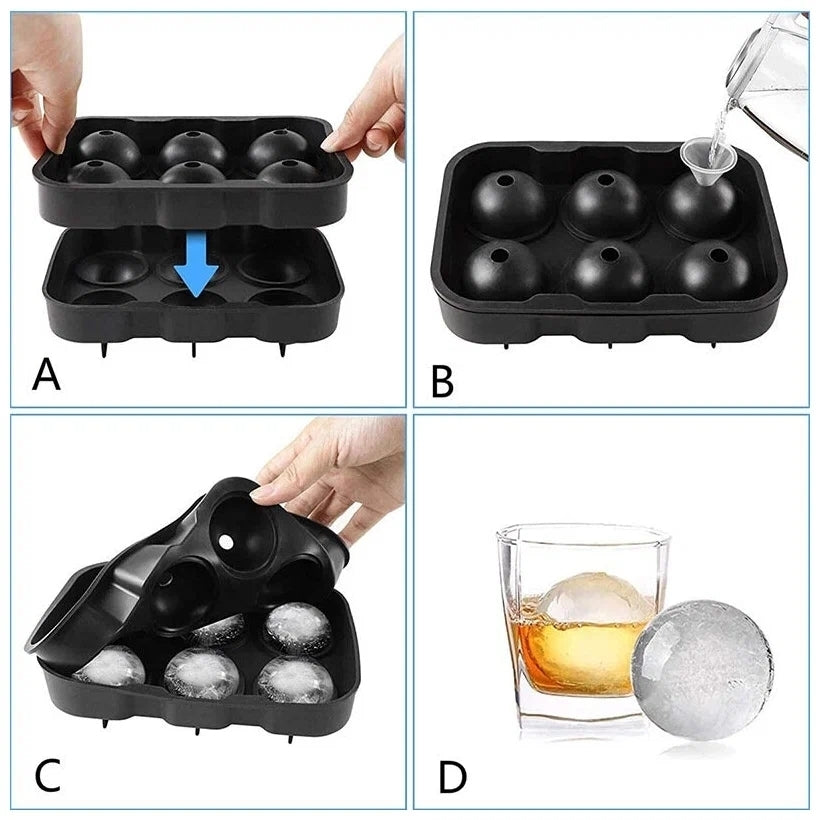 A

B

C

D